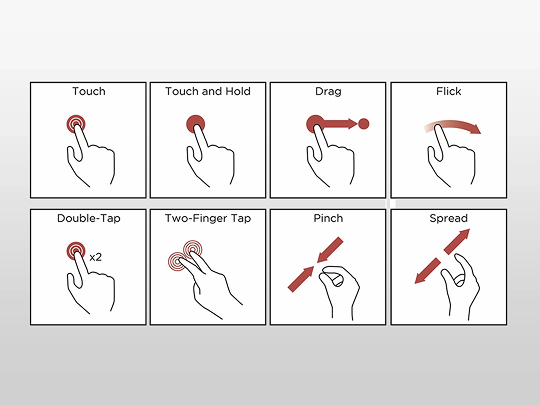 Touch

Touch and Hold

Drag

Flick

Double-Tap

x2

Two-Finger Tap

Pinch

Spread